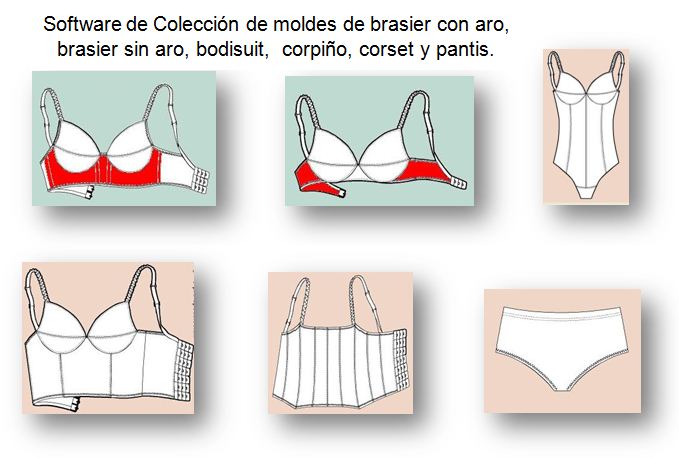 Software de Colección de moldes de brasier con aro, brasier sin aro, bodisuit, corpiño, corset y pantis.